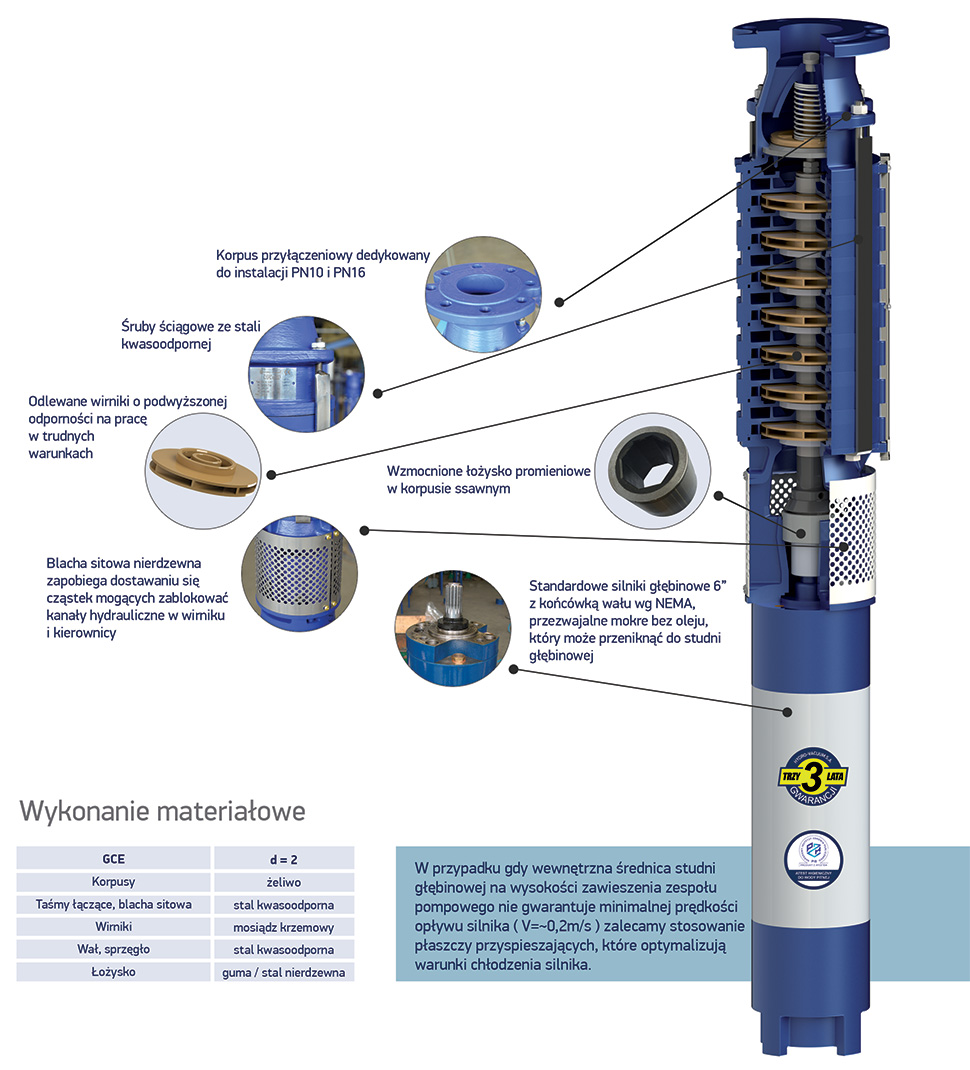 Korpus przyłączeniowy dedykowany do instalacji PN10 i PN16

Śruby ściągowe ze stali kwasoodpornej

Odlewane wirniki o podwyższonej odporności na pracę w trudnych warunkach

Wzmocnione łożysko promieniowe w korpusie ssawnym

Blacha sitowa nierdzewna zapobiega dostawaniu się cząstek mogących zablokować kanały hydrauliczne w wirniku i kierownicy

Standardowe silniki głębinowe 6" z końcówką wału wg NEMA, przezwajalne mokre bez oleju, który może przeniknąć do studni głębinowej

HYDRO-VACUUM S.A. TRZY 3 LATA GWARANCJI

ATEST HIGIENICZNY DO WODY PITNEJ

Wykonanie materiałowe

| GCE | d = 2 |
|---|---|
| Korpusy | żeliwo |
| Taśmy łączące, blacha sitowa | stal kwasoodporna |
| Wirniki | mosiądz krzemowy |
| Wał, sprzęgło | stal kwasoodporna |
| Łożysko | guma / stal nierdzewna |

W przypadku gdy wewnętrzna średnica studni głębinowej na wysokości zawieszenia zespołu pompowego nie gwarantuje minimalnej prędkości opływu silnika ( V=~0,2m/s ) zalecamy stosowanie płaszczy przyspieszających, które optymalizują warunki chłodzenia silnika.